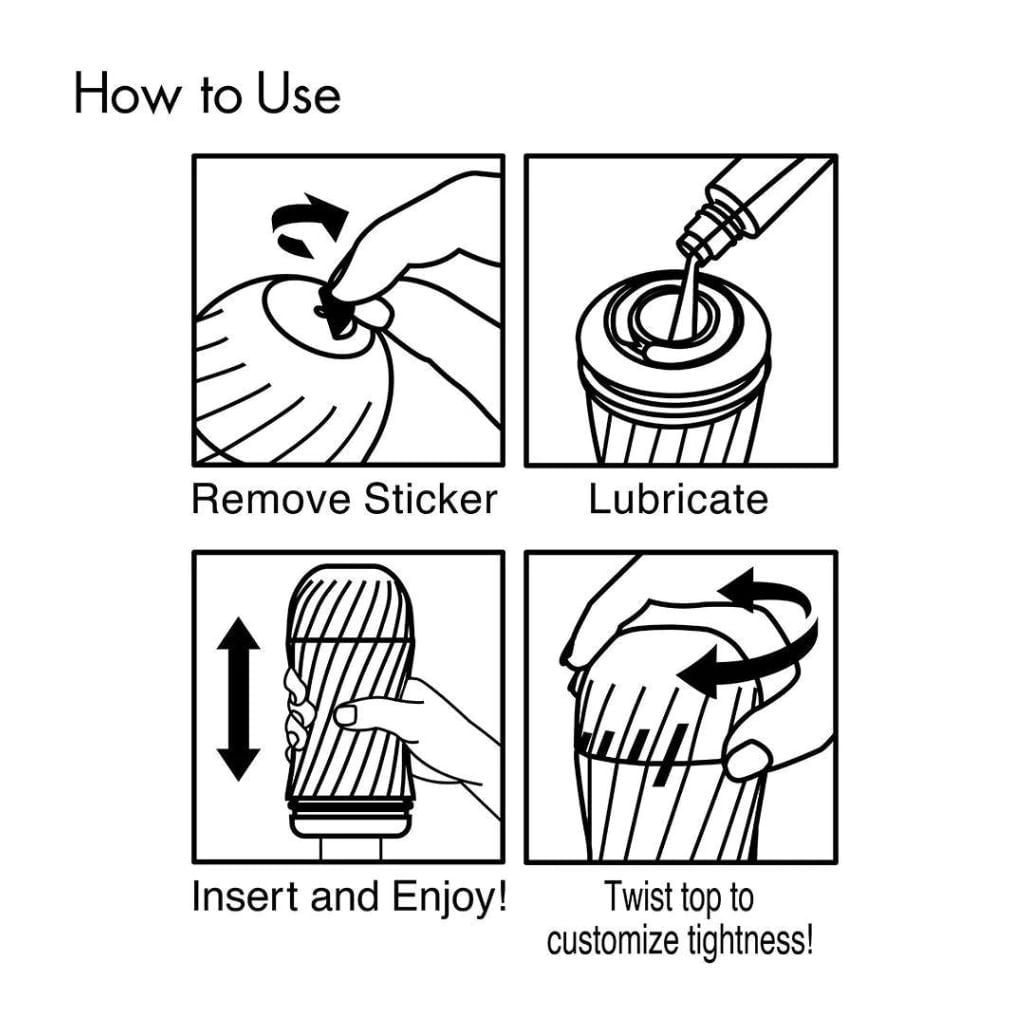 How to Use

Remove Sticker

Lubricate

Insert and Enjoy!

Twist top to customize tightness!